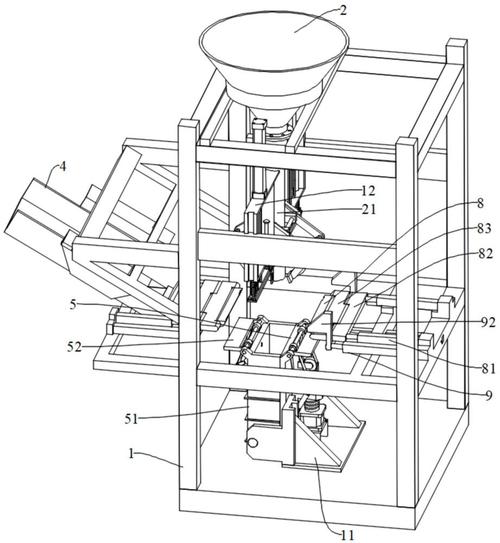 2
4
12
21
8
83
82
5
92
52
81
9
51
1
11